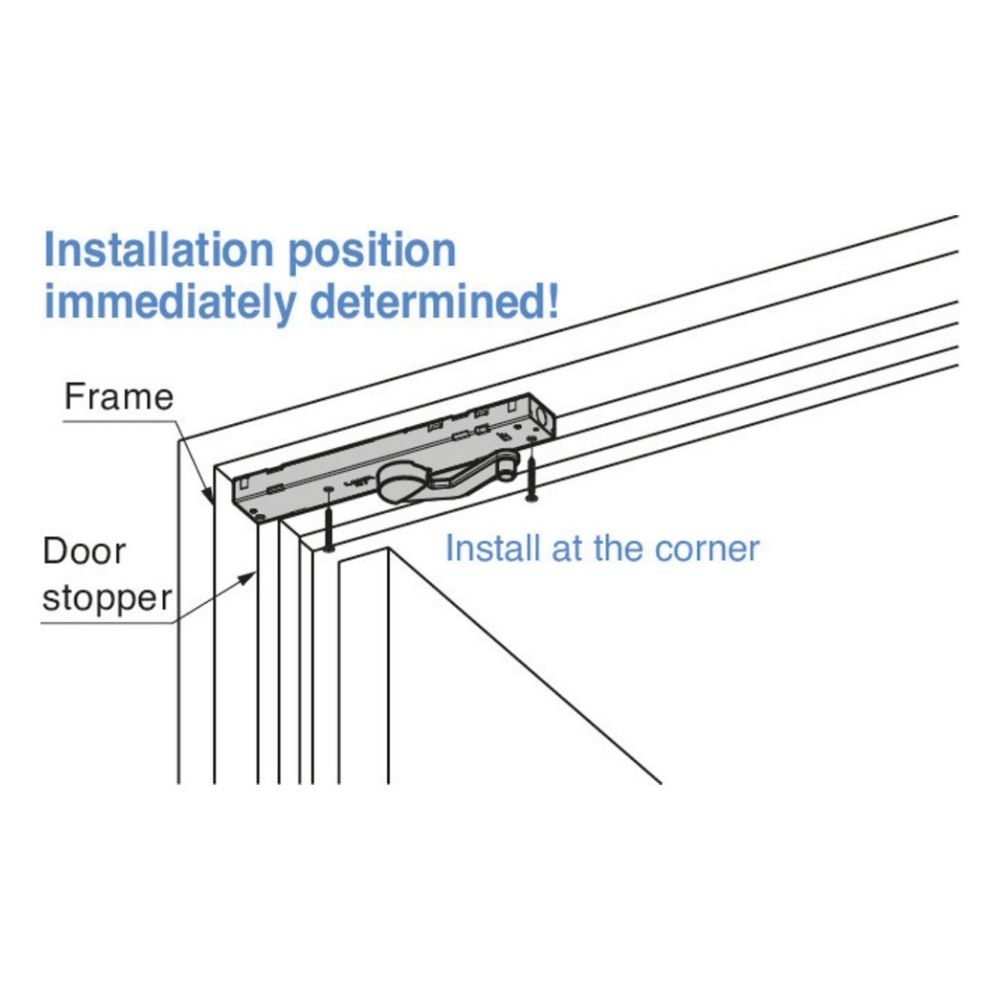 Installation position immediately determined!

Frame

Door stopper

Install at the corner